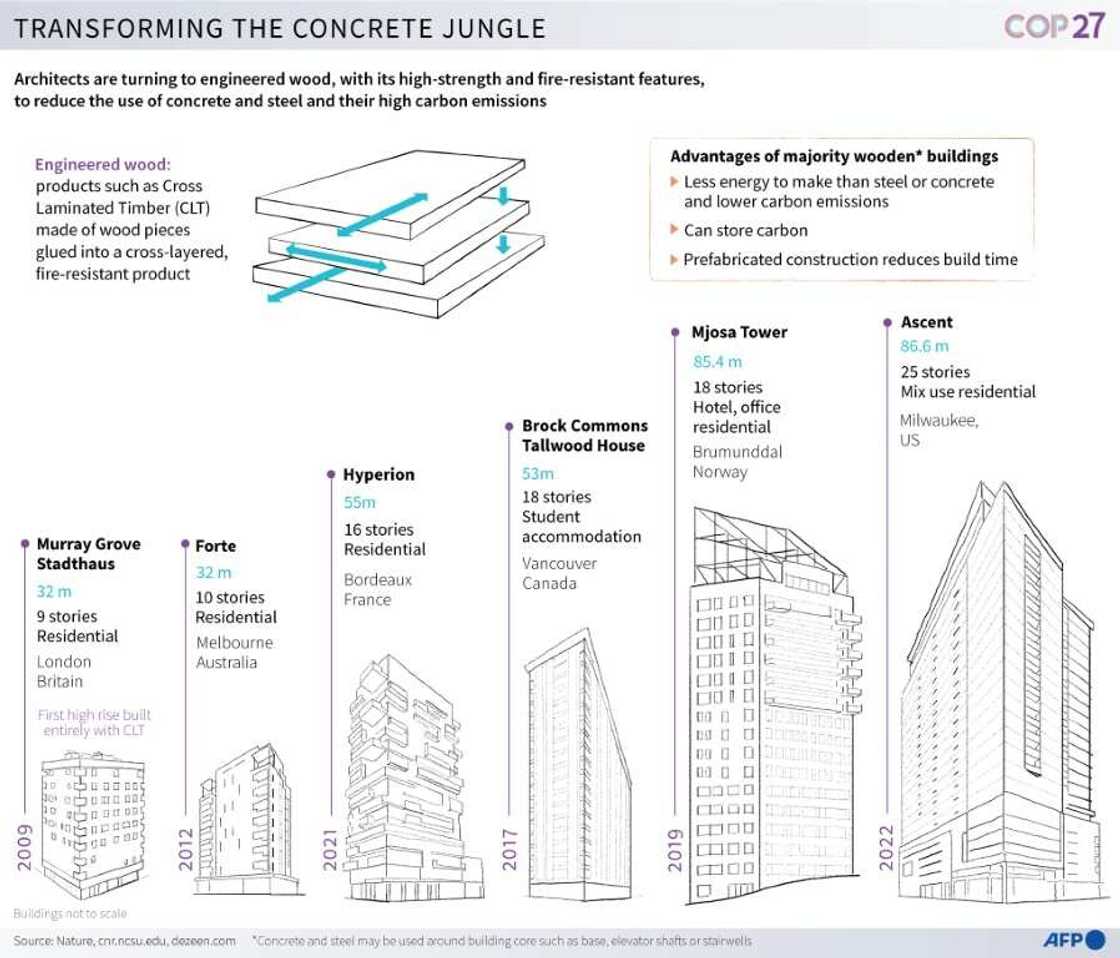 TRANSFORMING THE CONCRETE JUNGLE

COP27

Architects are turning to engineered wood, with its high-strength and fire-resistant features, to reduce the use of concrete and steel and their high carbon emissions

Engineered wood: products such as Cross Laminated Timber (CLT) made of wood pieces glued into a cross-layered, fire-resistant product

Advantages of majority wooden* buildings
Less energy to make than steel or concrete and lower carbon emissions
Can store carbon
Prefabricated construction reduces build time

Murray Grove Stadthaus
32 m
9 stories
Residential
London
Britain
First high rise built entirely with CLT
2009

Forte
32 m
10 stories
Residential
Melbourne
Australia
2012

Hyperion
55m
16 stories
Residential
Bordeaux
France
2021

Brock Commons Tallwood House
53m
18 stories
Student accommodation
Vancouver
Canada
2017

Mjosa Tower
85.4 m
18 stories
Hotel, office residential
Brumunddal
Norway
2019

Ascent
86.6 m
25 stories
Mix use residential
Milwaukee,
US
2022

Buildings not to scale

Source: Nature, cnr.ncsu.edu, dezeen.com *Concrete and steel may be used around building core such as base, elevator shafts or stairwells

AFP