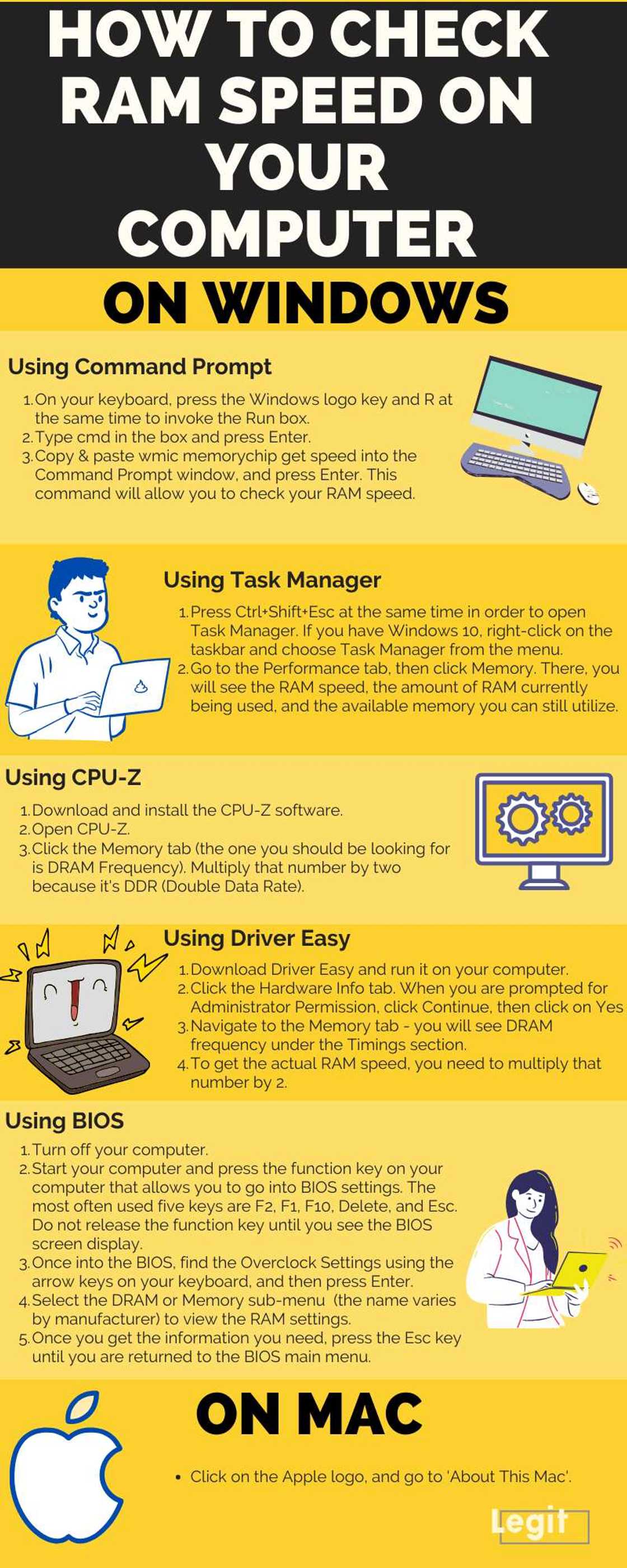 HOW TO CHECK RAM SPEED ON YOUR COMPUTER

ON WINDOWS

Using Command Prompt

1. On your keyboard, press the Windows logo key and R at the same time to invoke the Run box.
2. Type cmd in the box and press Enter.
3. Copy & paste wmic memorychip get speed into the Command Prompt window, and press Enter. This command will allow you to check your RAM speed.

Using Task Manager

1. Press Ctrl+Shift+Esc at the same time in order to open Task Manager. If you have Windows 10, right-click on the taskbar and choose Task Manager from the menu.
2. Go to the Performance tab, then click Memory. There, you will see the RAM speed, the amount of RAM currently being used, and the available memory you can still utilize.

Using CPU-Z

1. Download and install the CPU-Z software.
2. Open CPU-Z.
3. Click the Memory tab (the one you should be looking for is DRAM Frequency). Multiply that number by two because it's DDR (Double Data Rate).

Using Driver Easy

1. Download Driver Easy and run it on your computer.
2. Click the Hardware Info tab. When you are prompted for Administrator Permission, click Continue, then click on Yes
3. Navigate to the Memory tab - you will see DRAM frequency under the Timings section.
4. To get the actual RAM speed, you need to multiply that number by 2.

Using BIOS

1. Turn off your computer.
2. Start your computer and press the function key on your computer that allows you to go into BIOS settings. The most often used five keys are F2, F1, F10, Delete, and Esc. Do not release the function key until you see the BIOS screen display.
3. Once into the BIOS, find the Overclock Settings using the arrow keys on your keyboard, and then press Enter.
4. Select the DRAM or Memory sub-menu (the name varies by manufacturer) to view the RAM settings.
5. Once you get the information you need, press the Esc key until you are returned to the BIOS main menu.

ON MAC

• Click on the Apple logo, and go to 'About This Mac'.

Legit