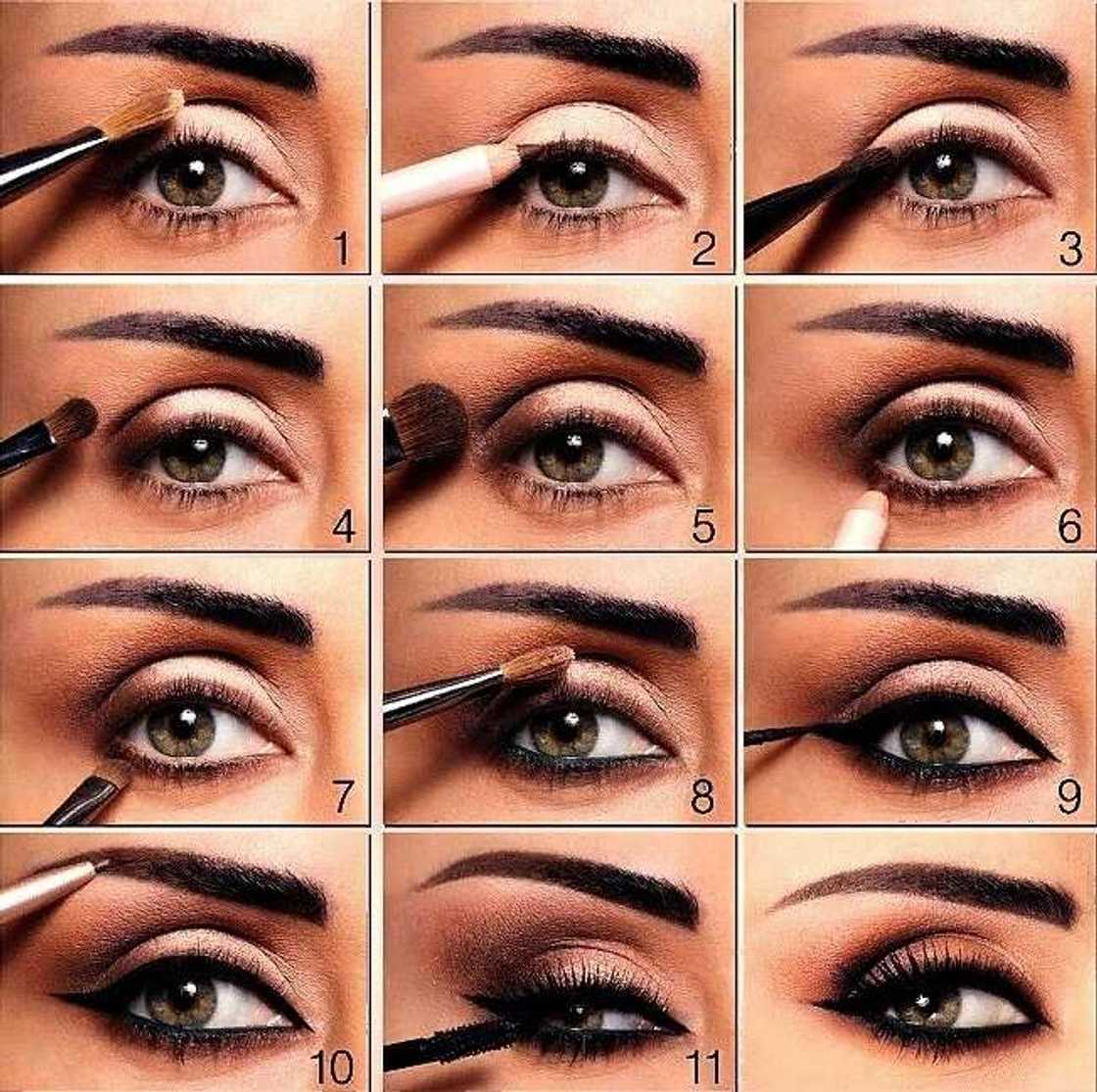 1
2
3
4
5
6
7
8
9
10
11